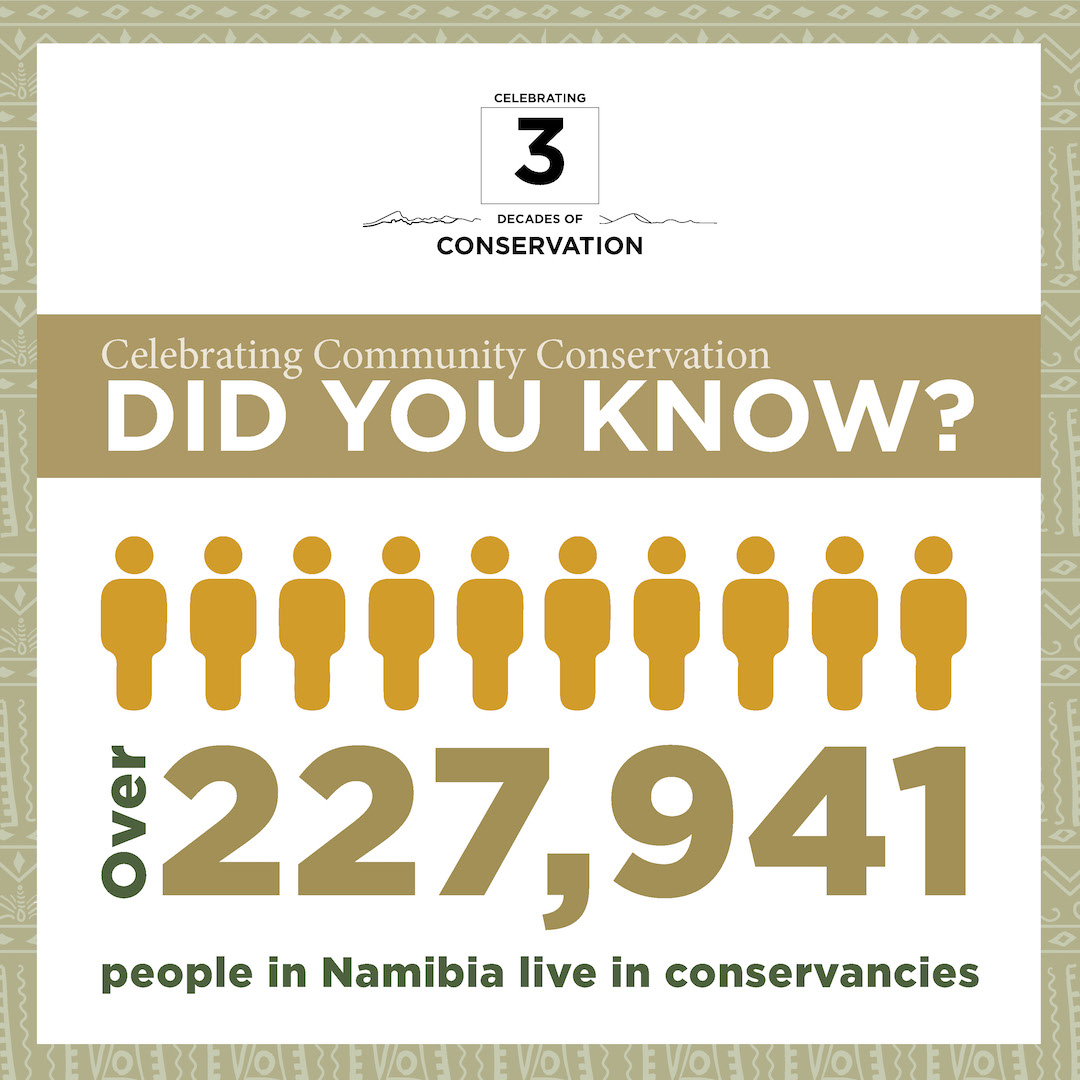 CELEBRATING
3
DECADES OF
CONSERVATION

Celebrating Community Conservation
DID YOU KNOW?

over 227,941

people in Namibia live in conservancies