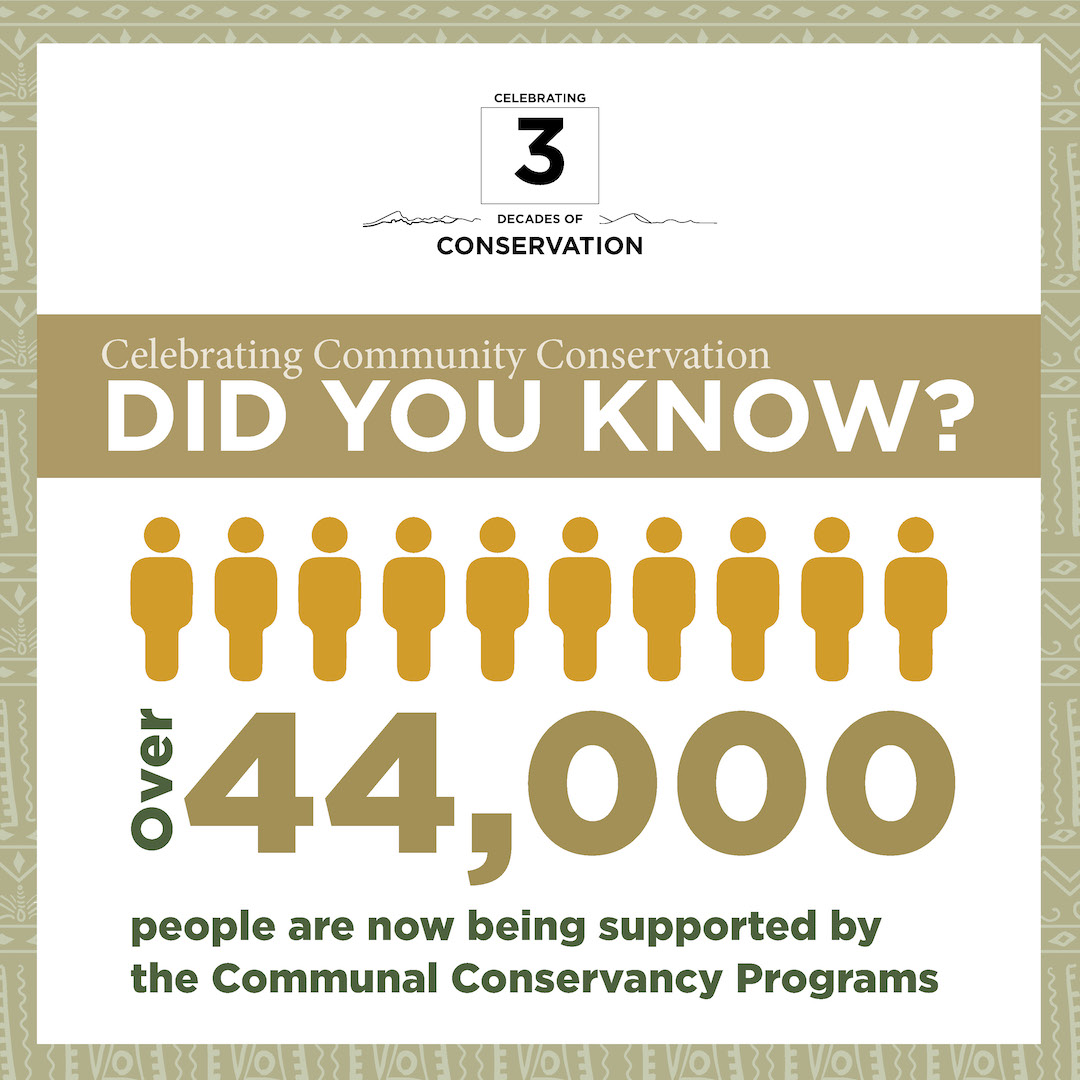 CELEBRATING
3
DECADES OF
CONSERVATION

Celebrating Community Conservation
DID YOU KNOW?

Over 44,000

people are now being supported by the Communal Conservancy Programs