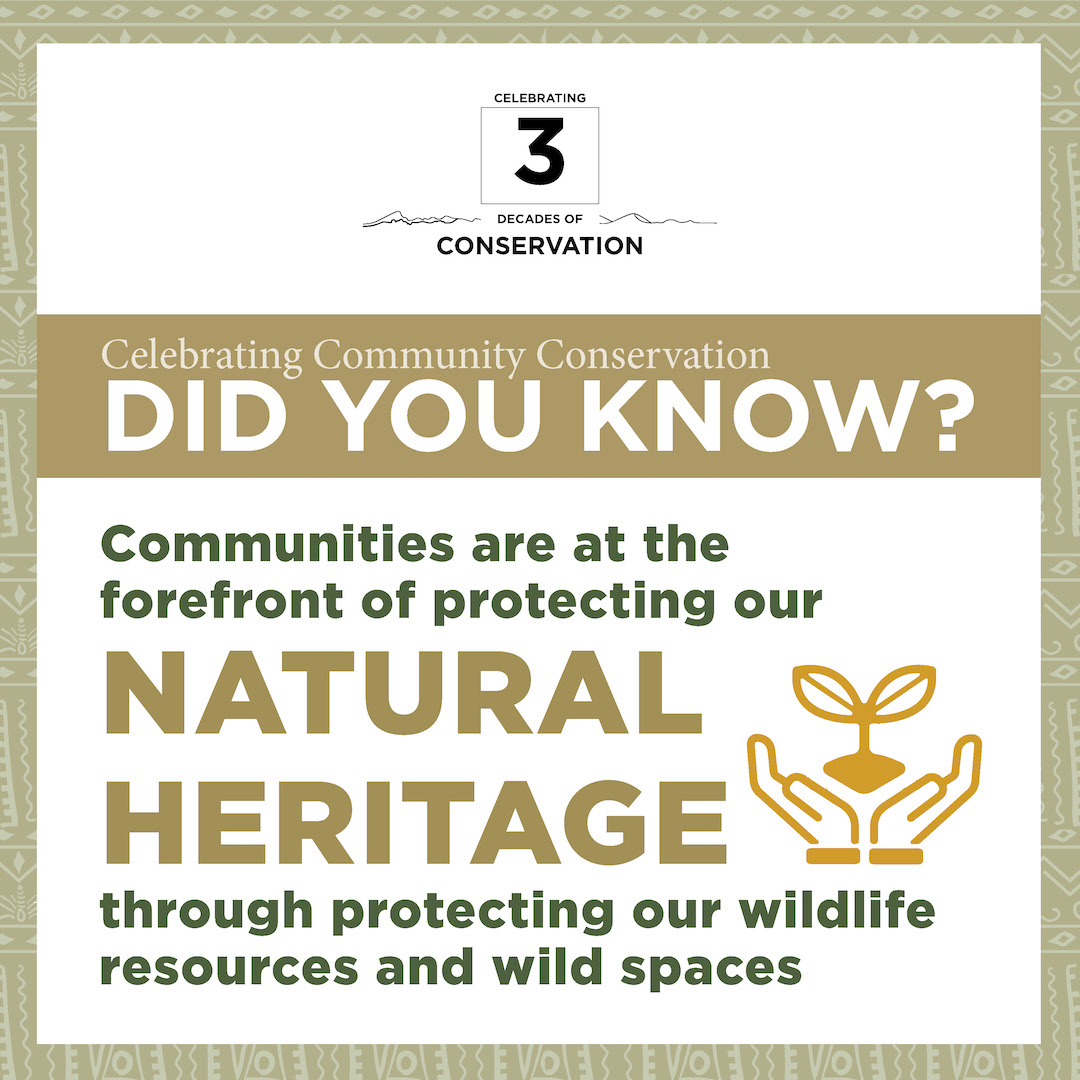 CELEBRATING
3
DECADES OF
CONSERVATION

Celebrating Community Conservation
DID YOU KNOW?

Communities are at the forefront of protecting our
NATURAL HERITAGE
through protecting our wildlife resources and wild spaces