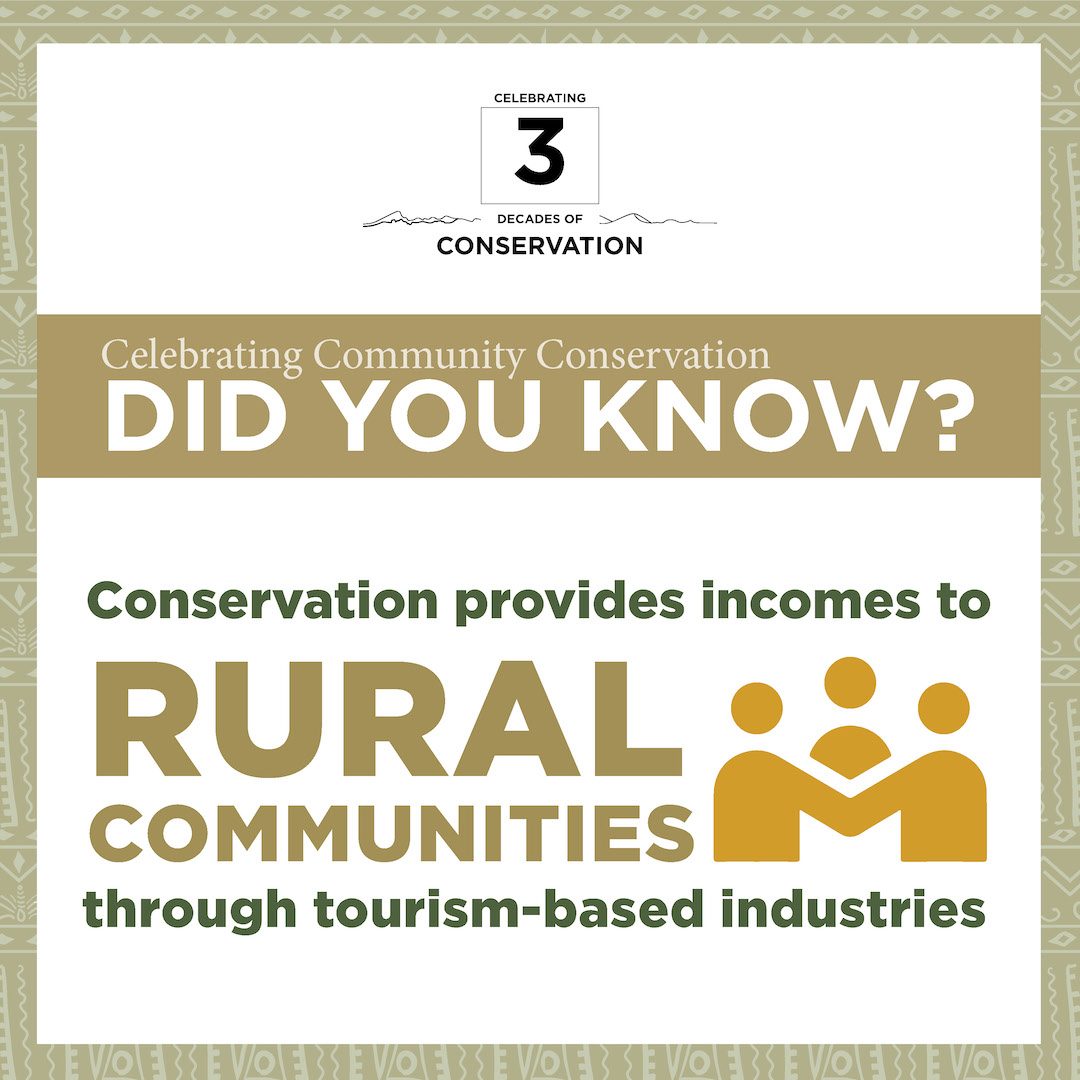 CELEBRATING
3
DECADES OF
CONSERVATION

Celebrating Community Conservation
DID YOU KNOW?

Conservation provides incomes to
RURAL
COMMUNITIES
through tourism-based industries