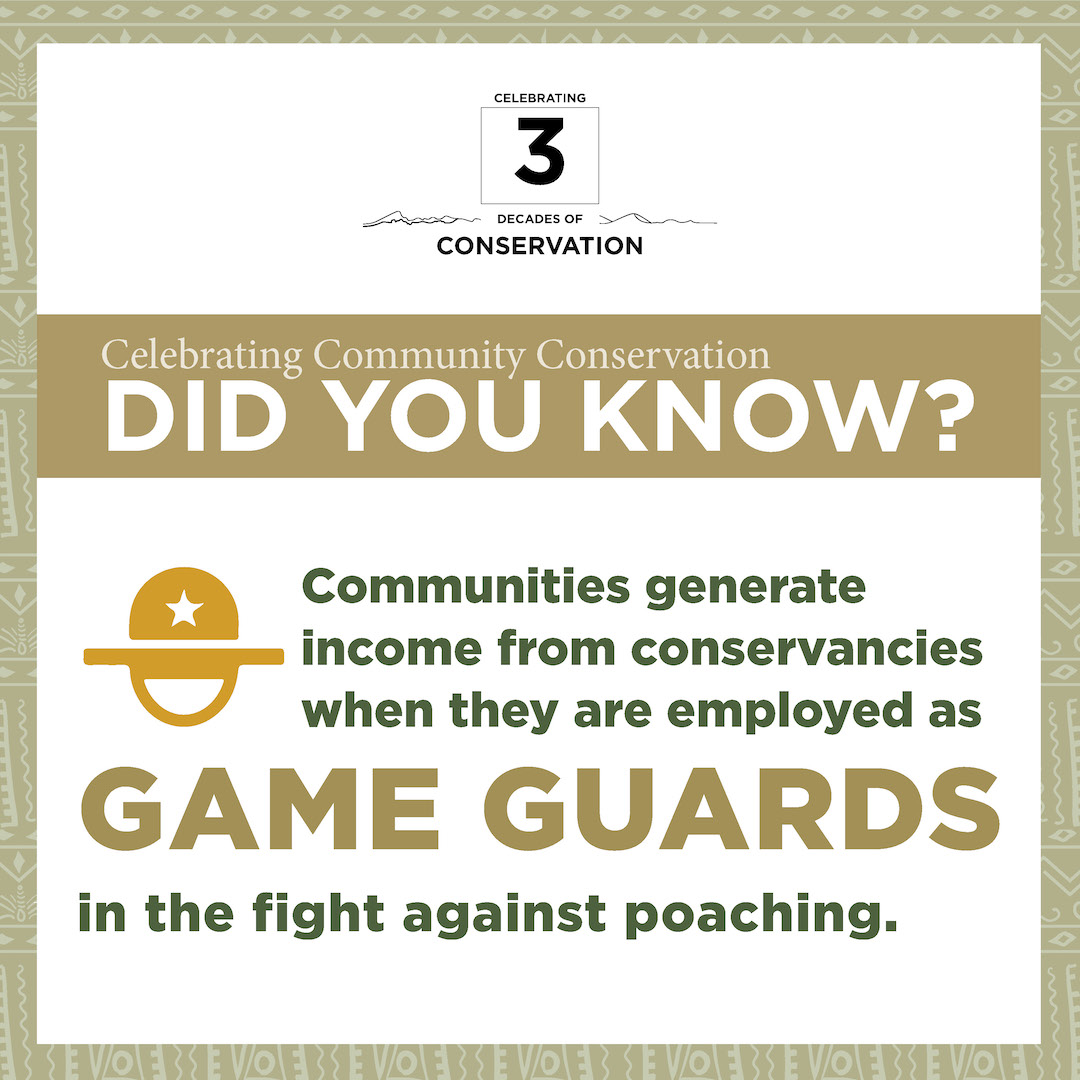 CELEBRATING
3
DECADES OF
CONSERVATION

Celebrating Community Conservation
DID YOU KNOW?

Communities generate income from conservancies when they are employed as
GAME GUARDS
in the fight against poaching.